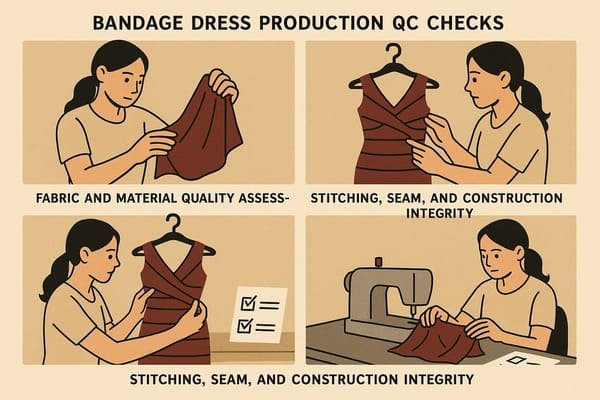 BANDAGE DRESS PRODUCTION QC CHECKS

FABRIC AND MATERIAL QUALITY ASSESS-

STITCHING, SEAM, AND CONSTRUCTION INTEGRITY

STITCHING, SEAM, AND CONSTRUCTION INTEGRITY